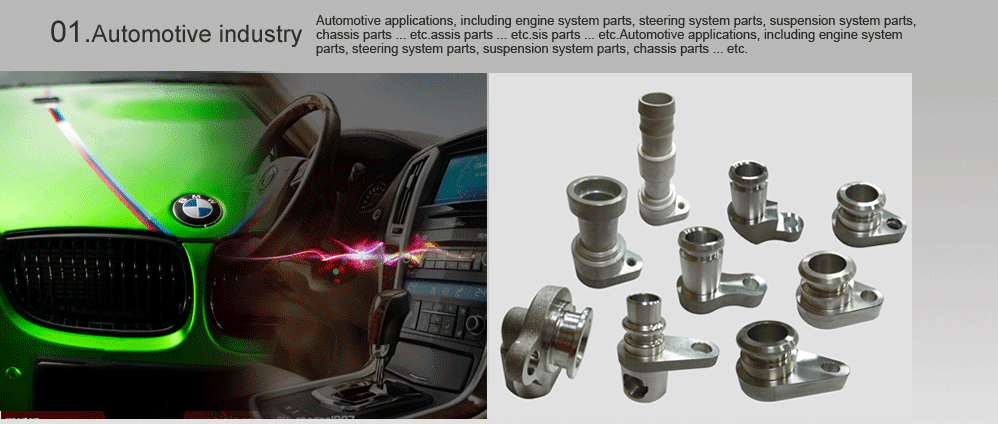 01.Automotive industry

Automotive applications, including engine system parts, steering system parts, suspension system parts, chassis parts ... etc.assis parts ... etc.sis parts ... etc.Automotive applications, including engine system parts, steering system parts, suspension system parts, chassis parts ... etc.

BMW